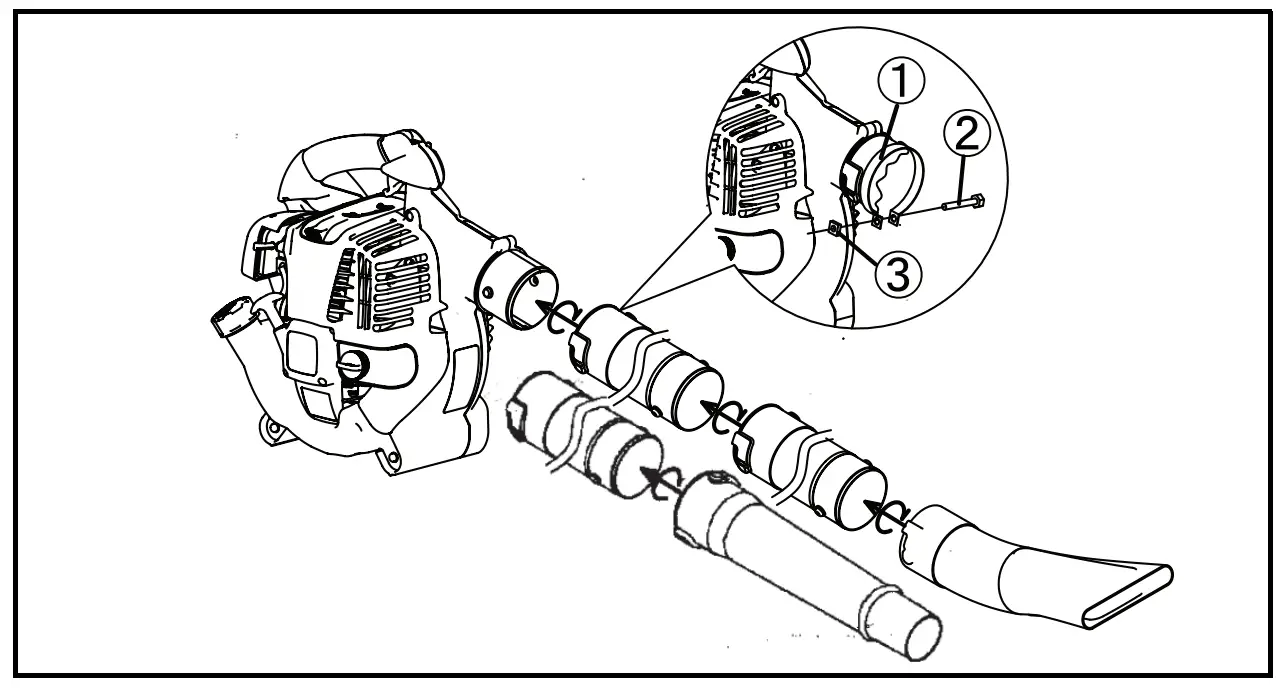 ①
②
③