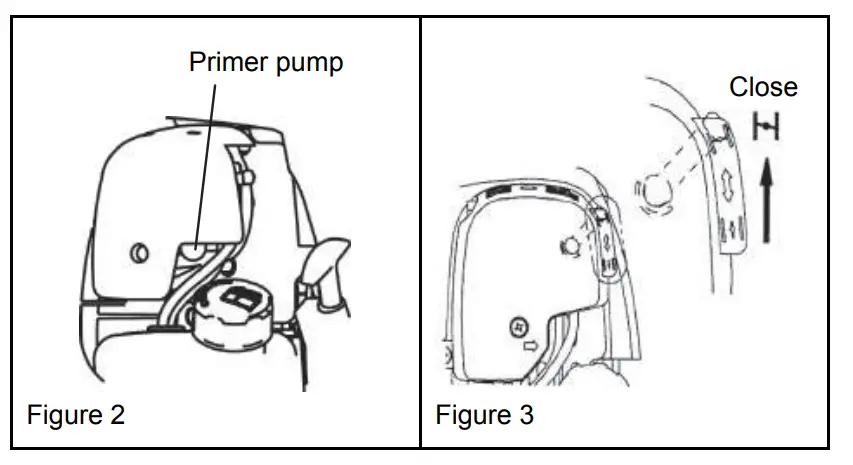 Primer pump

Figure 2

Close

Figure 3