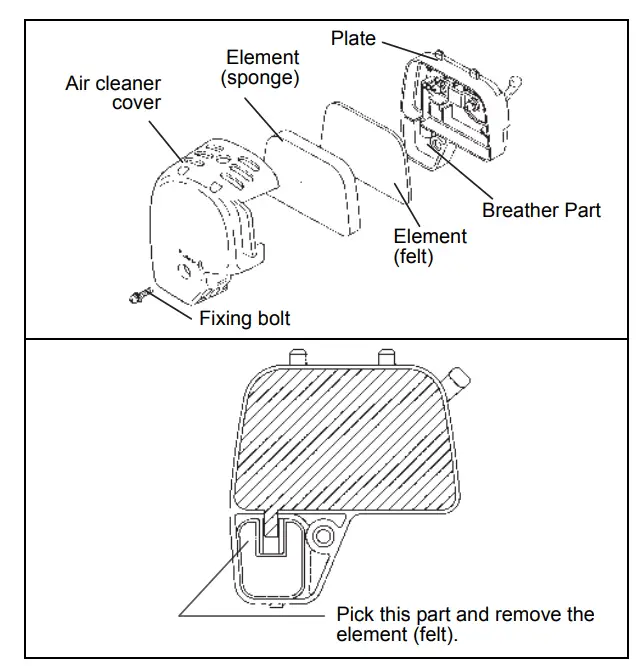 Plate

Element (sponge)

Air cleaner cover

Breather Part

Element (felt)

Fixing bolt

Pick this part and remove the element (felt).