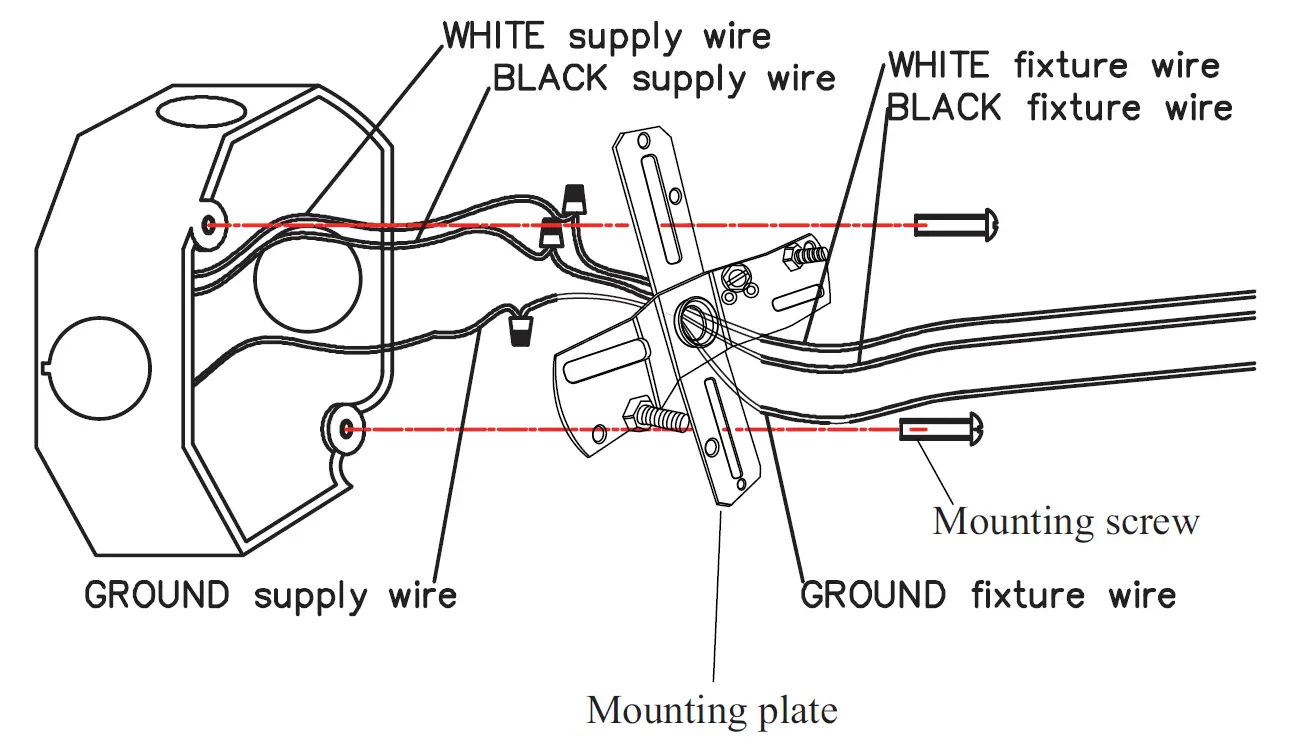 WHITE supply wire
BLACK supply wire
WHITE fixture wire
BLACK fixture wire
Mounting screw
GROUND supply wire
GROUND fixture wire
Mounting plate