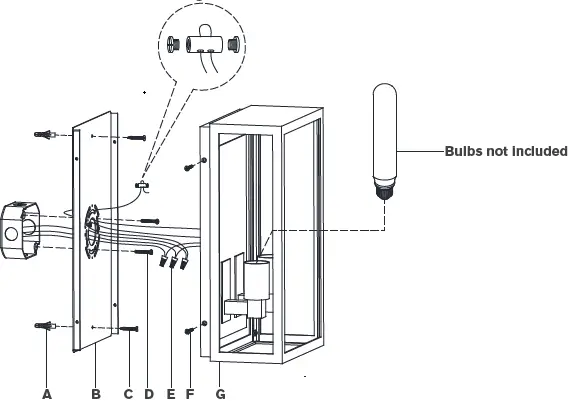 Bulbs not included

A B C D E F G