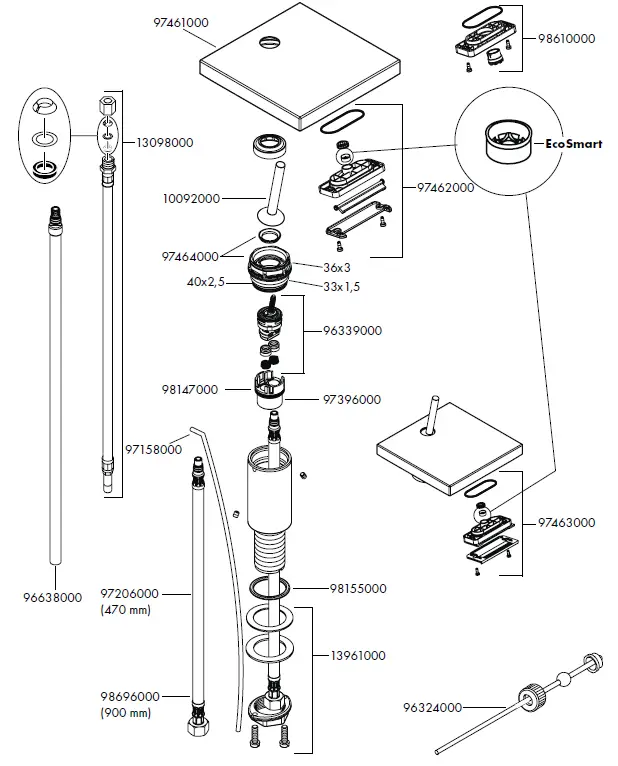 97461000

98610000

13098000

EcoSmart

10092000

97462000

97464000

36x3

40x2,5

33x1,5

96339000

98147000

97396000

97158000

97463000

96638000

97206000
(470 mm)

98155000

13961000

98696000
(900 mm)

96324000