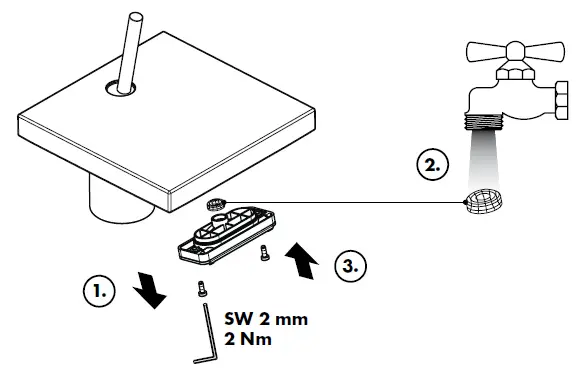 2.

3.

1.

SW 2 mm
2 Nm