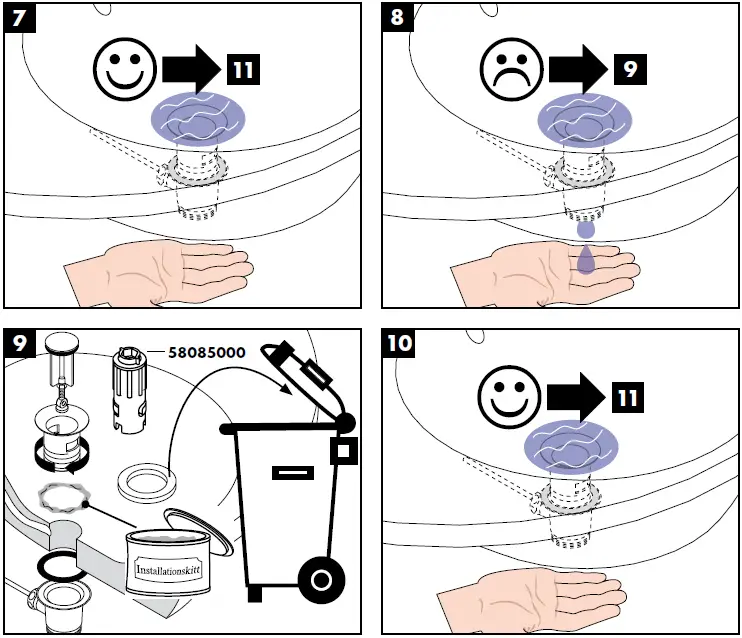 7

11

8

9

9

58085000

Installationskitt

10

11