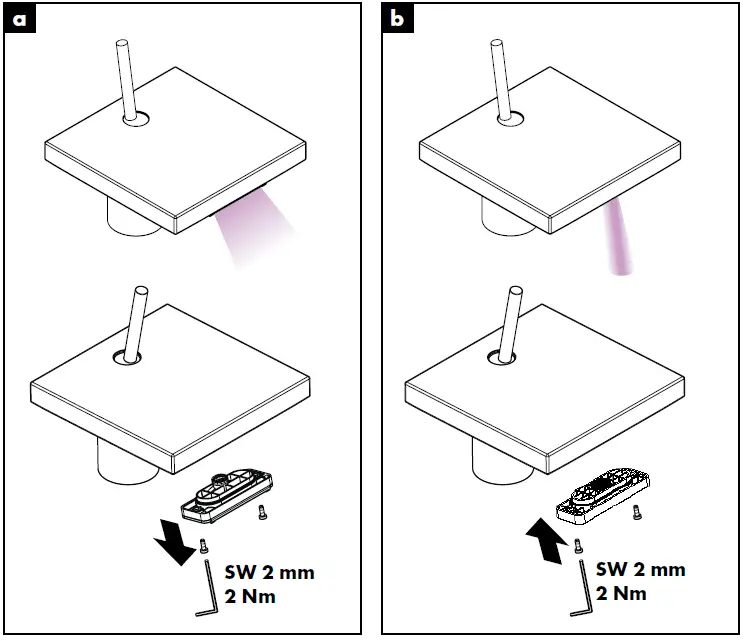 a

SW 2 mm
2 Nm

b

SW 2 mm
2 Nm