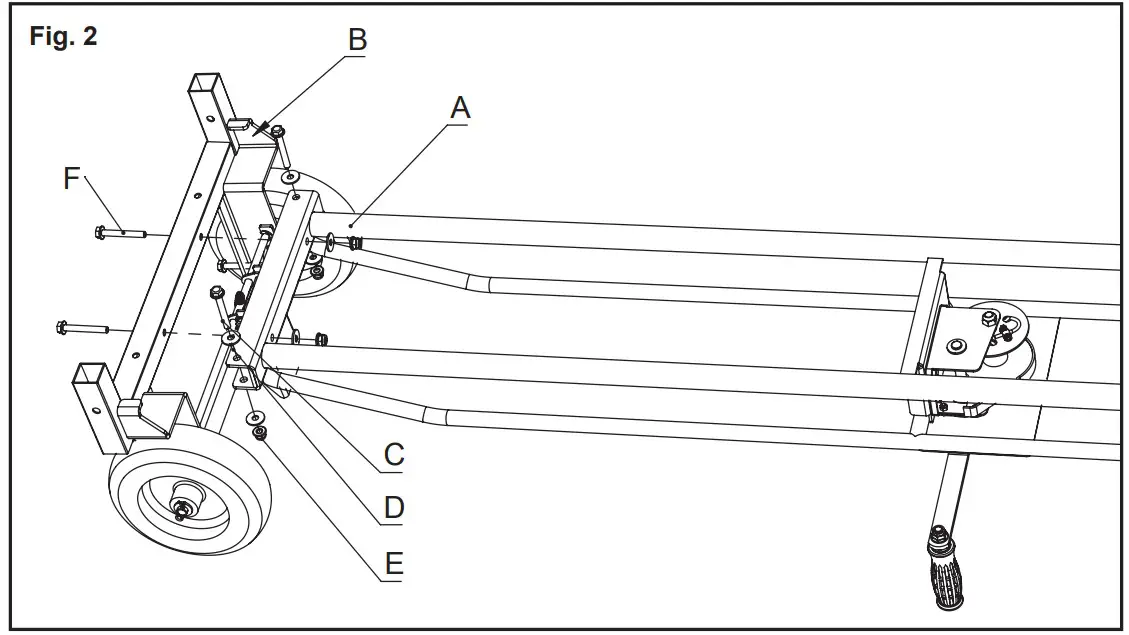 Fig. 2

B

A

F

C

D

E