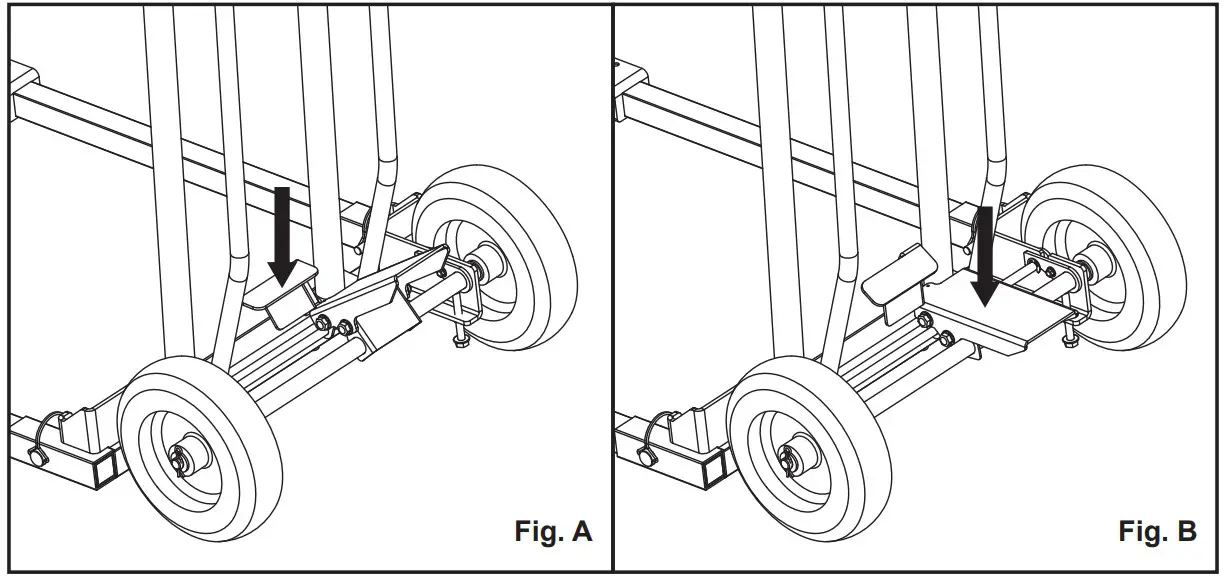 Fig. A

Fig. B