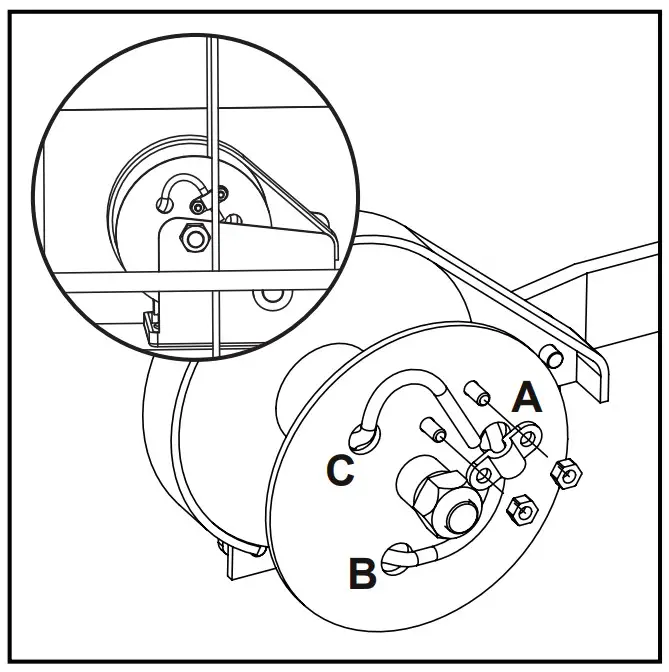 A
C
B