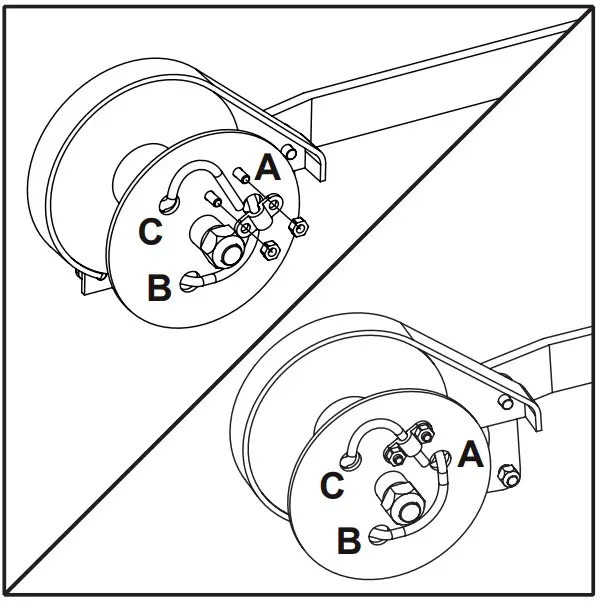 A
C
B
A
C
B