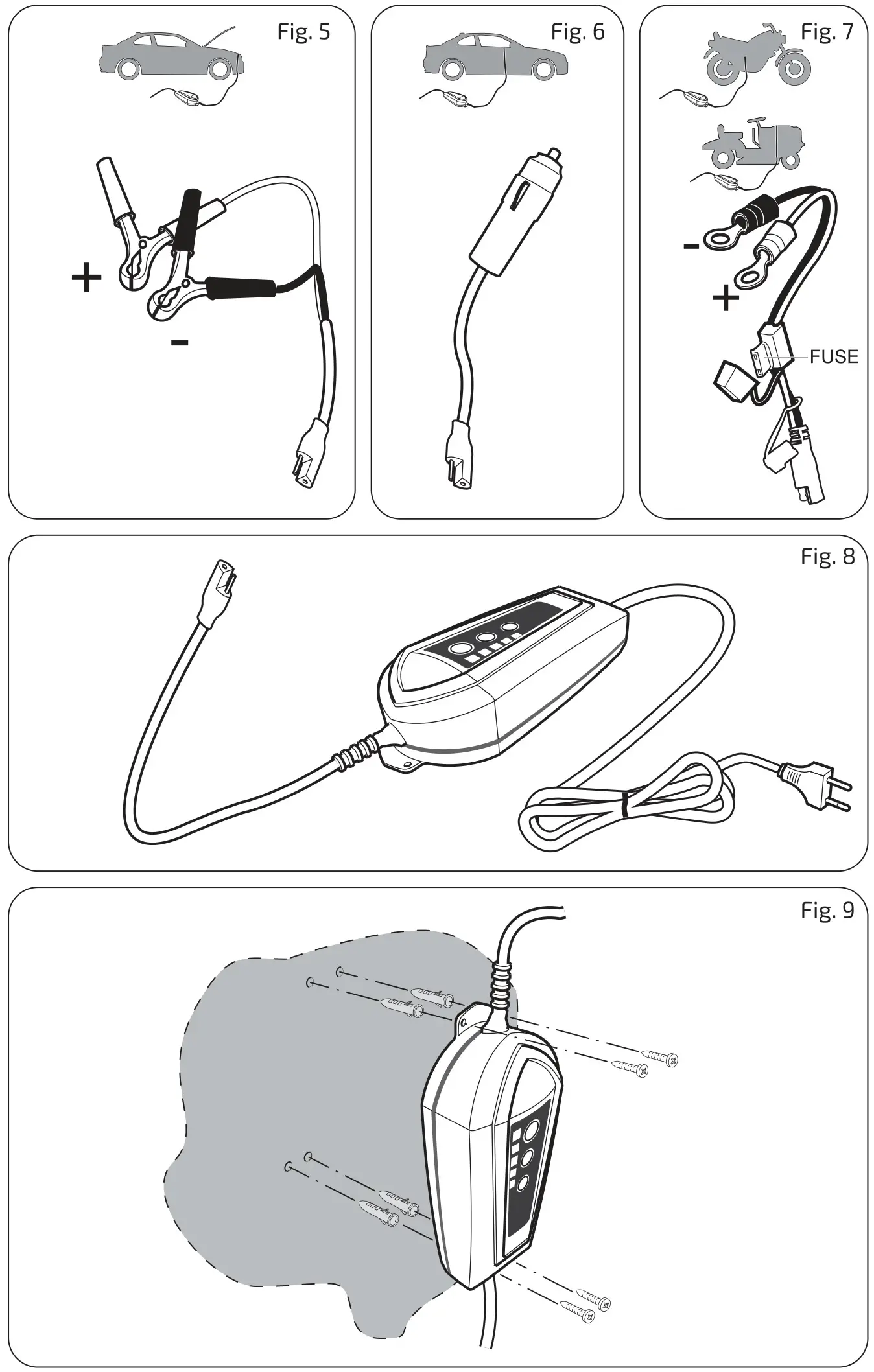 Fig. 5

+

-

Fig. 6

Fig. 7

-

+

FUSE

Fig. 8

Fig. 9