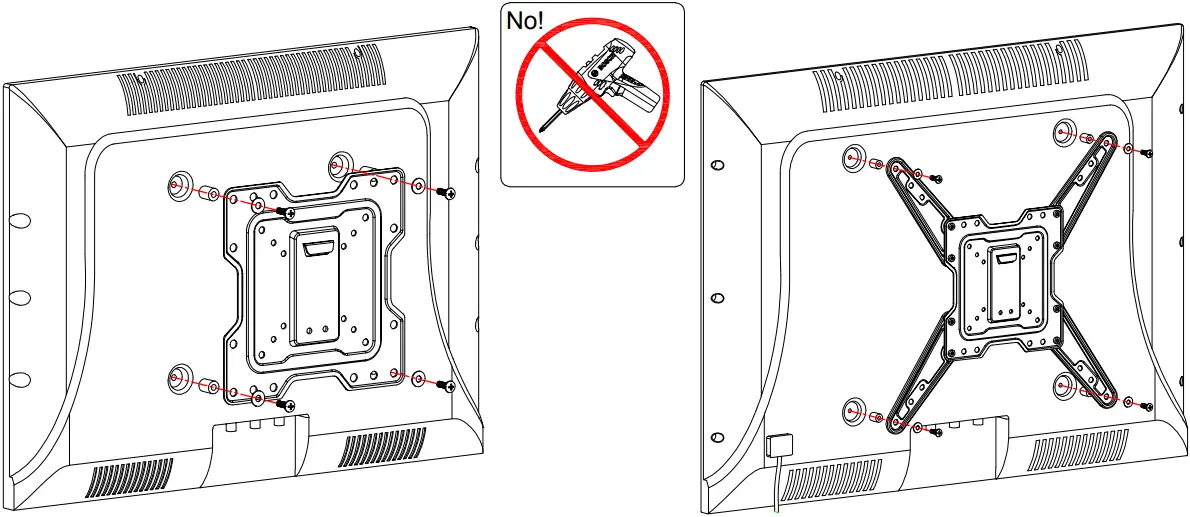 No!