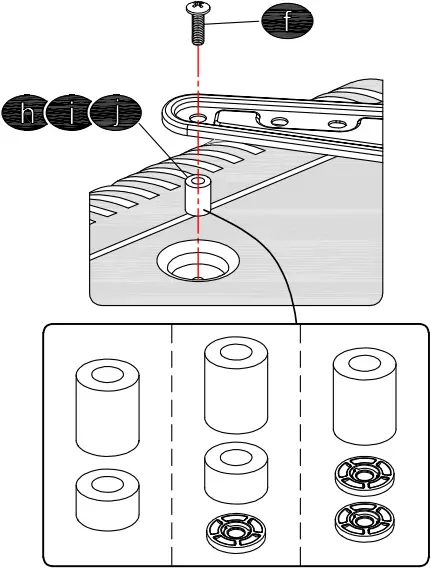 f

h i j