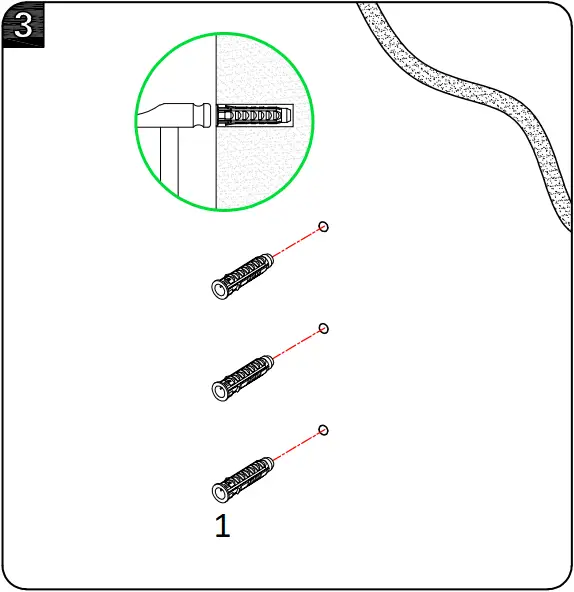 3

1