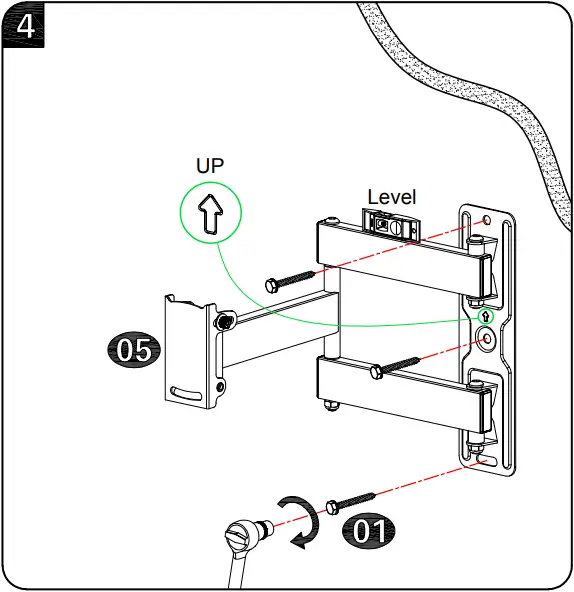 4

UP

Level

05

01