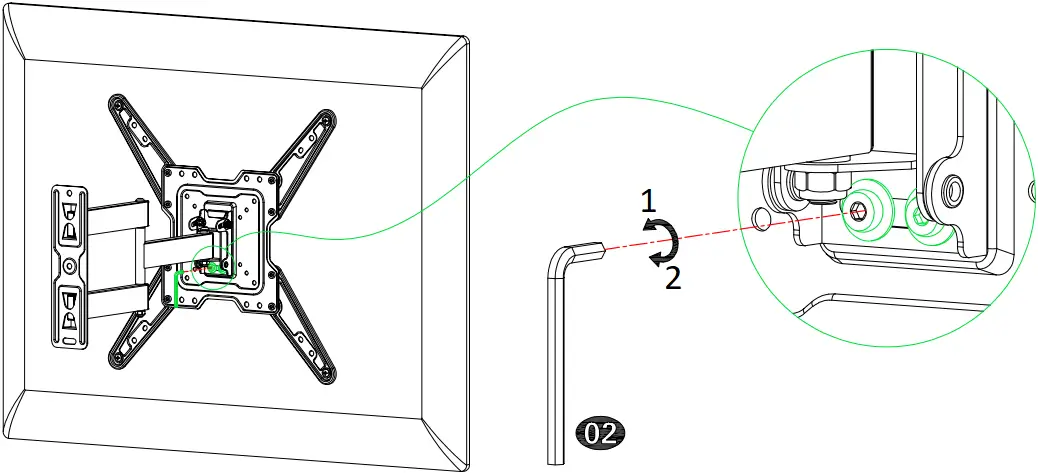 1
2
02