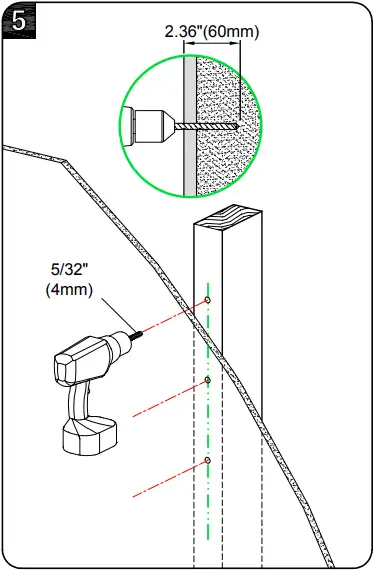 5

2.36"(60mm)

5/32"
(4mm)