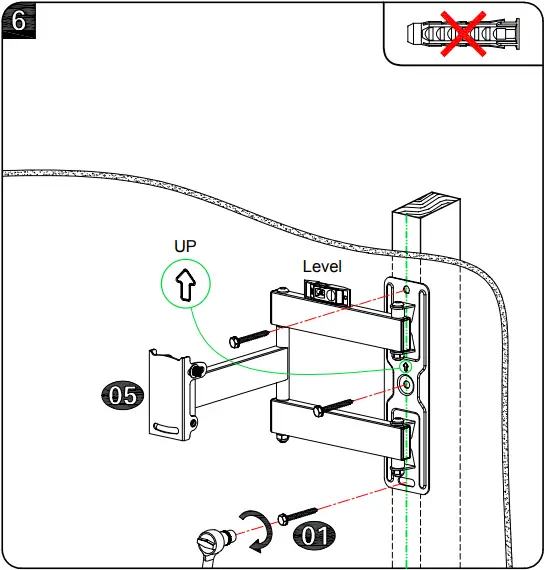 6

UP

Level

05

01