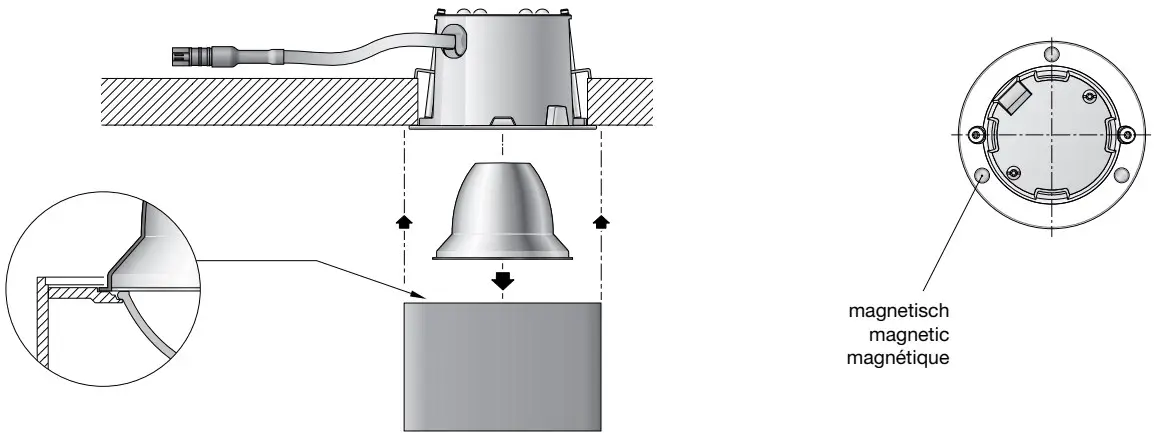 magnetisch
magnetic
magnétique