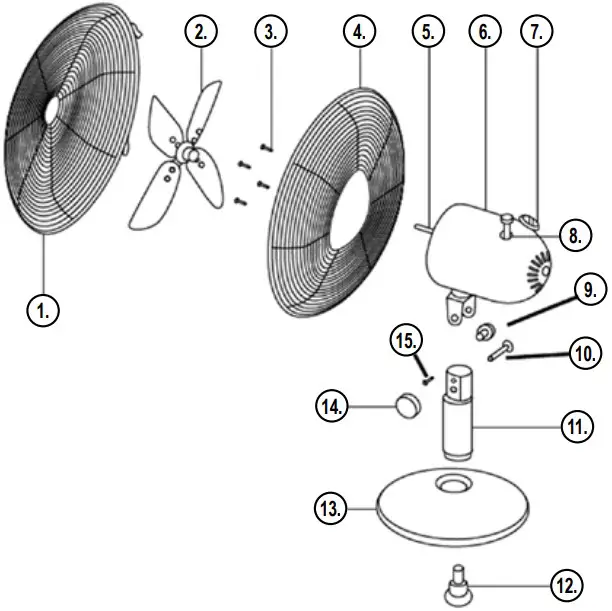 2.
3.
4.
5.
6.
7.
8.
1.
9.
15.
10.
14.
11.
13.
12.