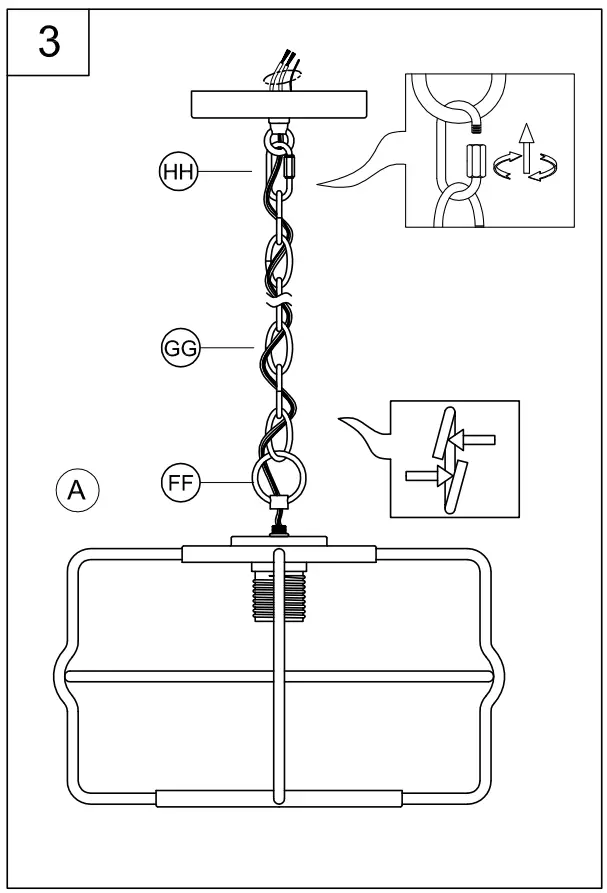 3

HH

GG

FF

A