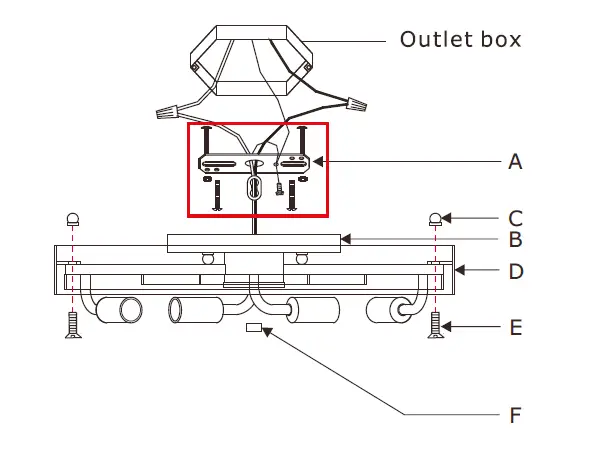 Outlet box
A
C
B
D
E
F