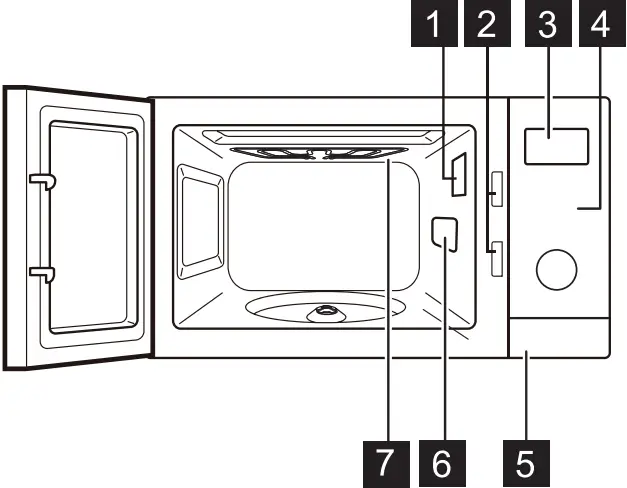 1 2 3 4

7 6 5