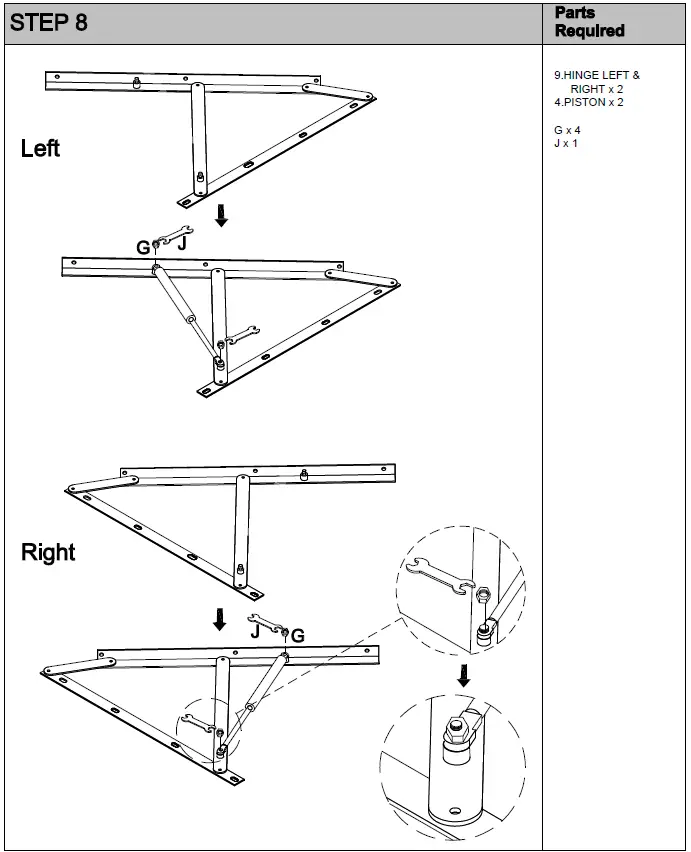 STEP 8

Parts Required

9.HINGE LEFT & RIGHT x 2
4.PISTON x 2

G x 4
J x 1

Left

G J

Right

J G