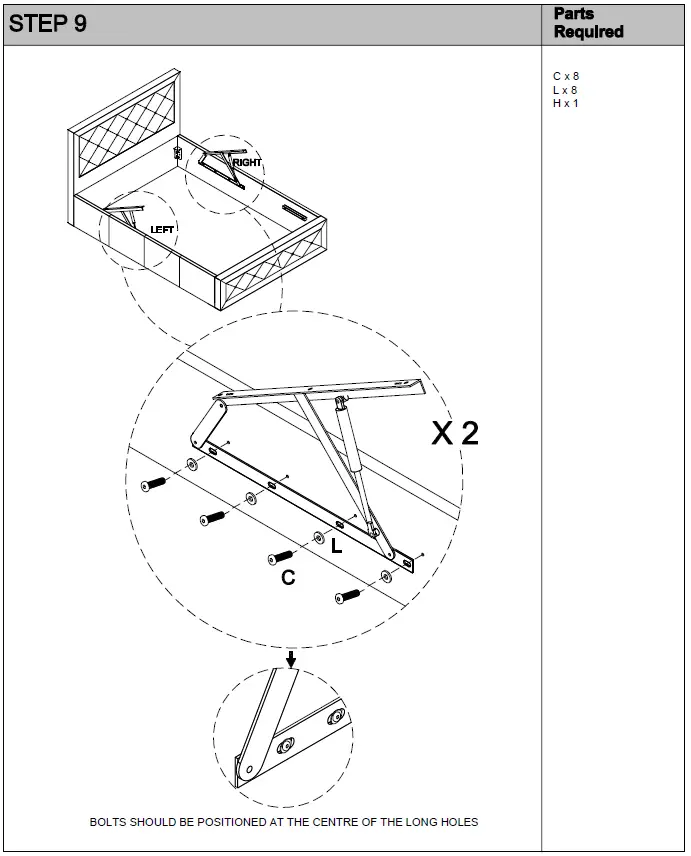 STEP 9

Parts Required

C x 8
L x 8
H x 1

RIGHT

LEFT

X 2

L

C

BOLTS SHOULD BE POSITIONED AT THE CENTRE OF THE LONG HOLES