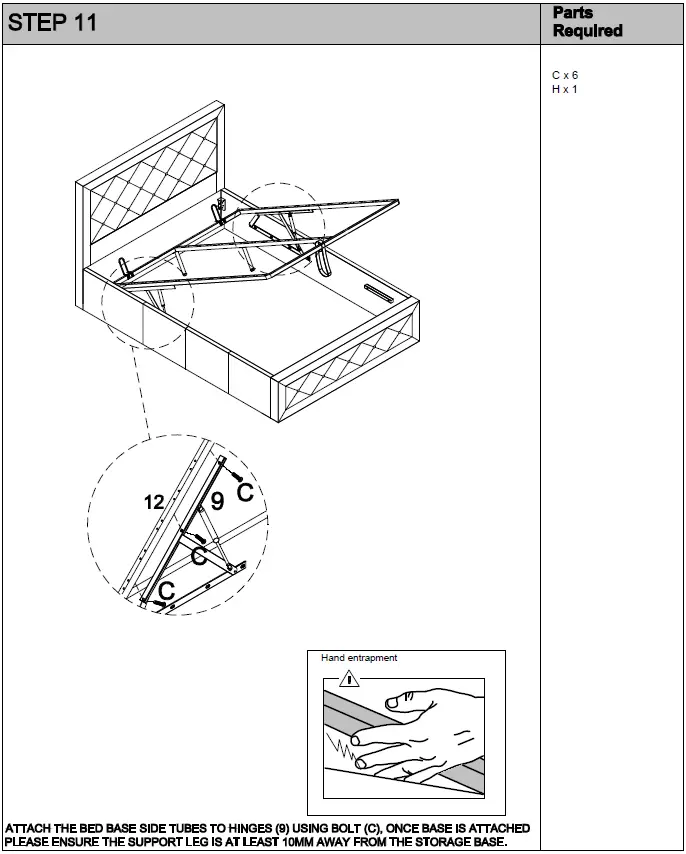 STEP 11

Parts Required

C x 6
H x 1

12
9
C
C
C

Hand entrapment

ATTACH THE BED BASE SIDE TUBES TO HINGES (9) USING BOLT (C), ONCE BASE IS ATTACHED PLEASE ENSURE THE SUPPORT LEG IS AT LEAST 10MM AWAY FROM THE STORAGE BASE.