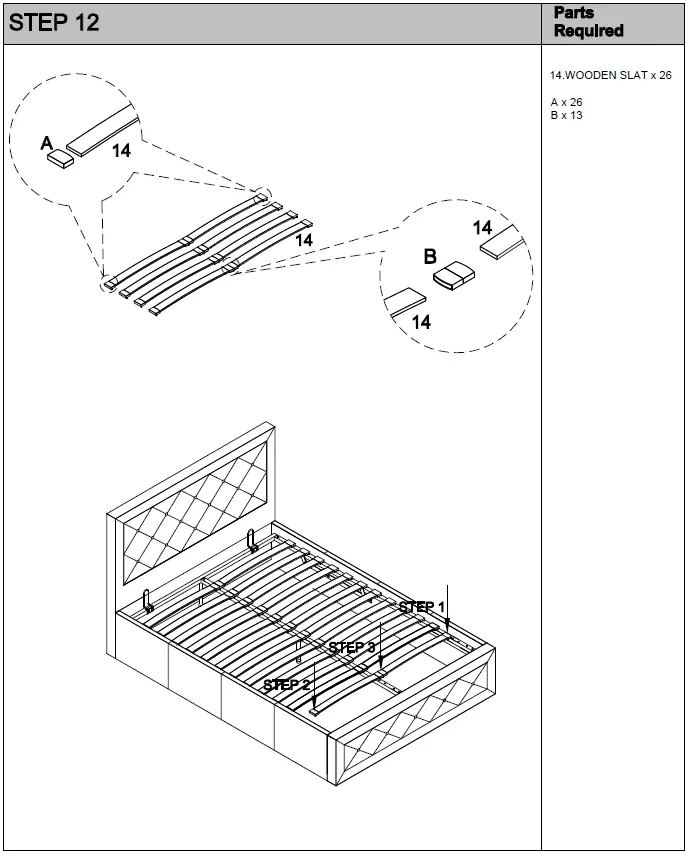 STEP 12

Parts Required

14.WOODEN SLAT x 26

A x 26
B x 13

A
14
14
B
14
14

STEP 1
STEP 3
STEP 2