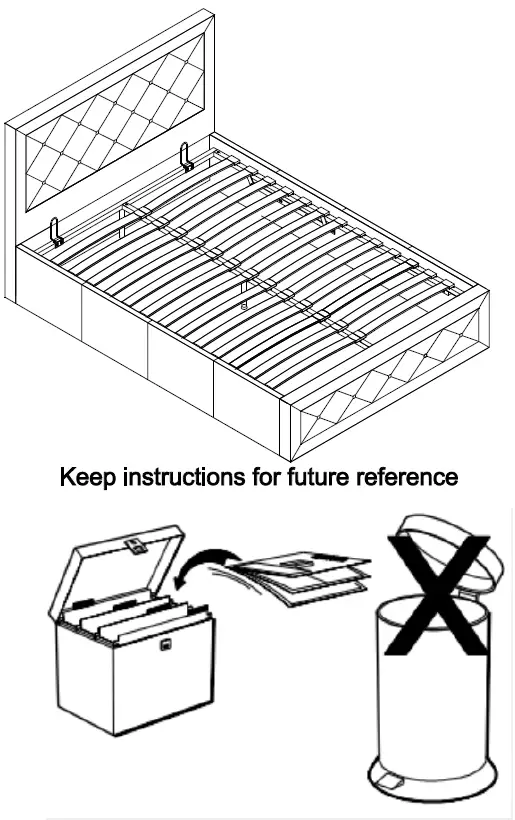 Keep instructions for future reference