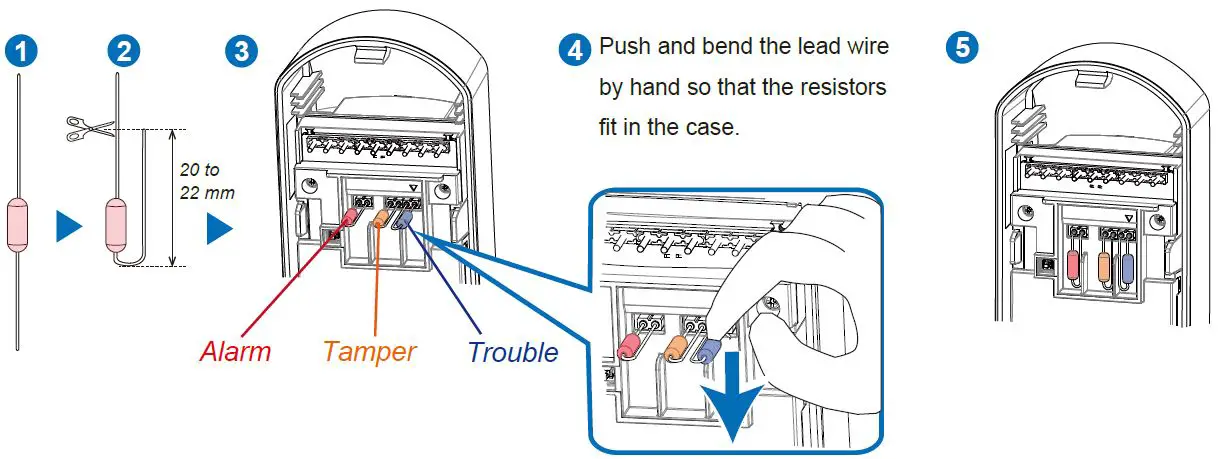 1

2

20 to 22 mm

3

Alarm

Tamper

Trouble

4 Push and bend the lead wire by hand so that the resistors fit in the case.

5