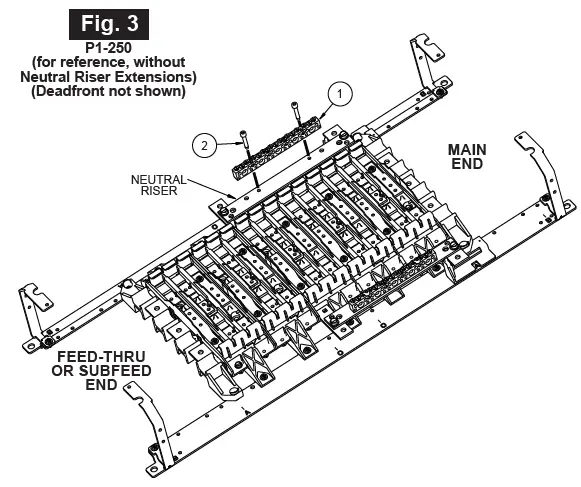 Fig. 3
P1-250
(for reference, without Neutral Riser Extensions)
(Deadfront not shown)

1

2

NEUTRAL RISER

MAIN END

FEED-THRU OR SUBFEED END