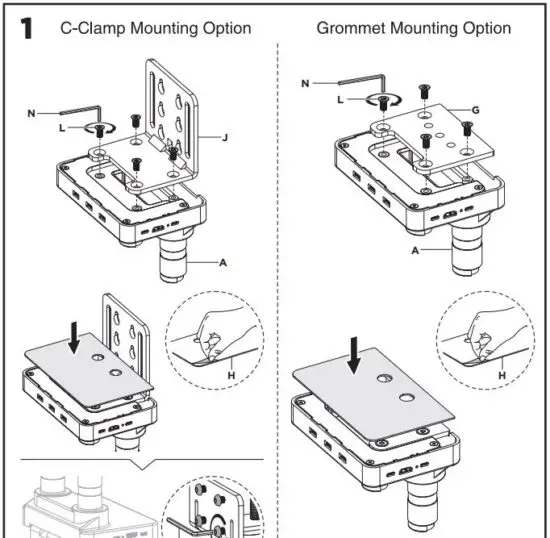 1 C-Clamp Mounting Option

N
L
J
A
H

Grommet Mounting Option

N
L
G
A
H