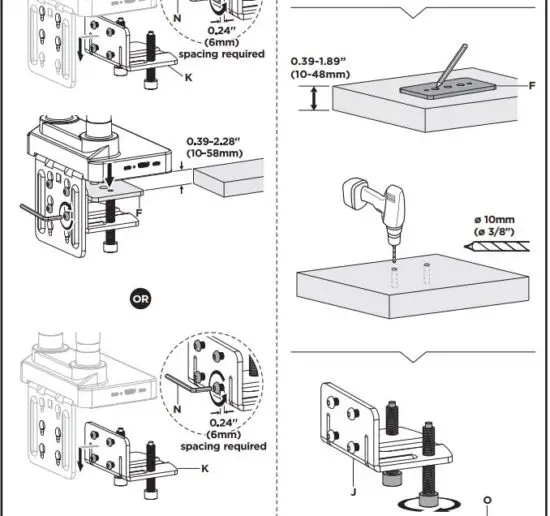 N
0.24"
(6mm)
spacing required
K

0.39-2.28"
(10-58mm)
F

OR

N
0.24"
(6mm)
spacing required
K

0.39-1.89"
(10-48mm)
F

ø 10mm
(ø 3/8")

J
O