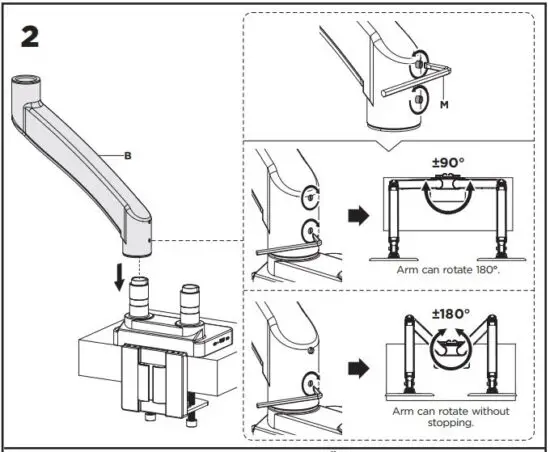 2

B

M

±90°

Arm can rotate 180°.

±180°

Arm can rotate without stopping.