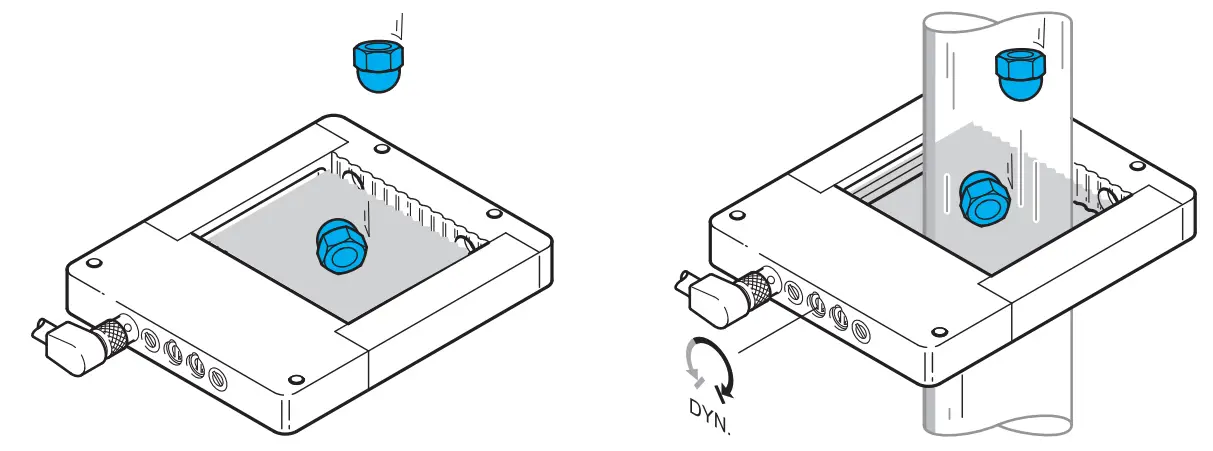 DYN.