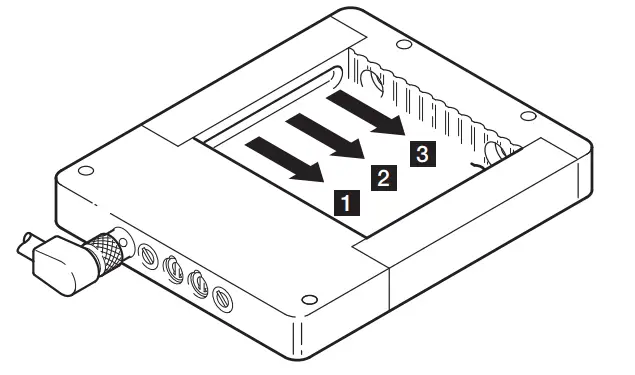 3
2
1