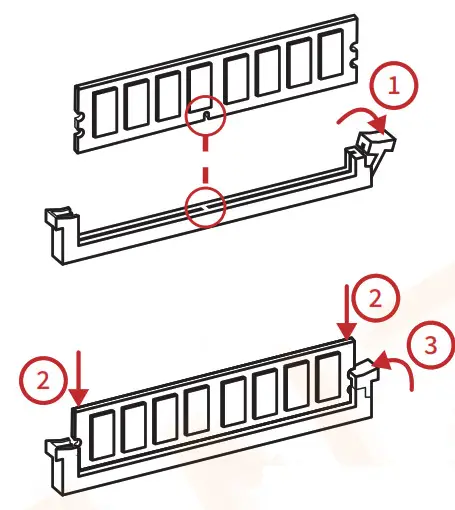 1

2

3

2