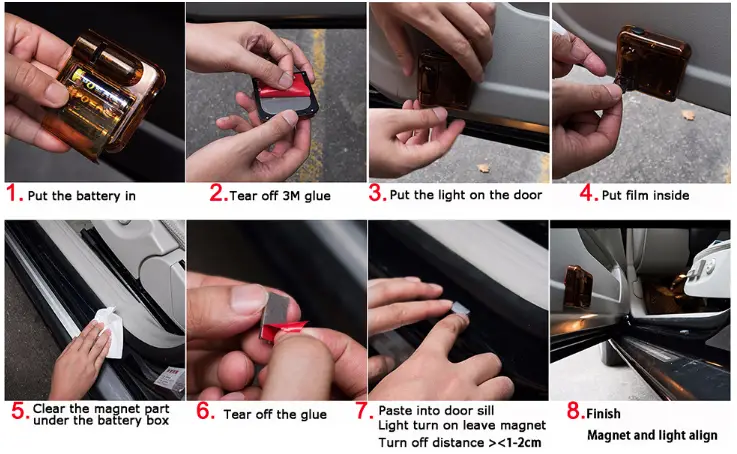 1. Put the battery in

2. Tear off 3M glue

3. Put the light on the door

4. Put film inside

5. Clear the magnet part under the battery box

6. Tear off the glue

7. Paste into door sill
Light turn on leave magnet
Turn off distance ><1-2cm

8. Finish
Magnet and light align