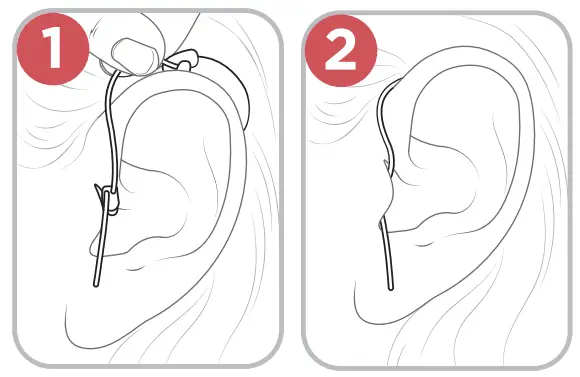 1

2