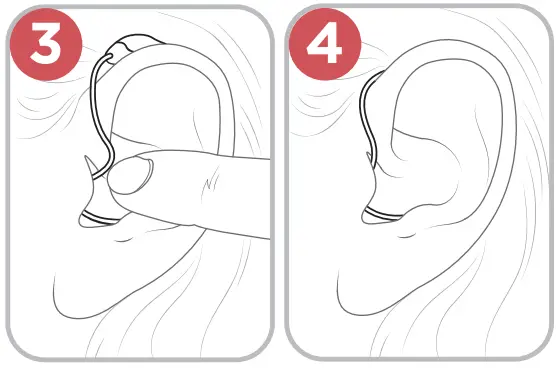 3

4