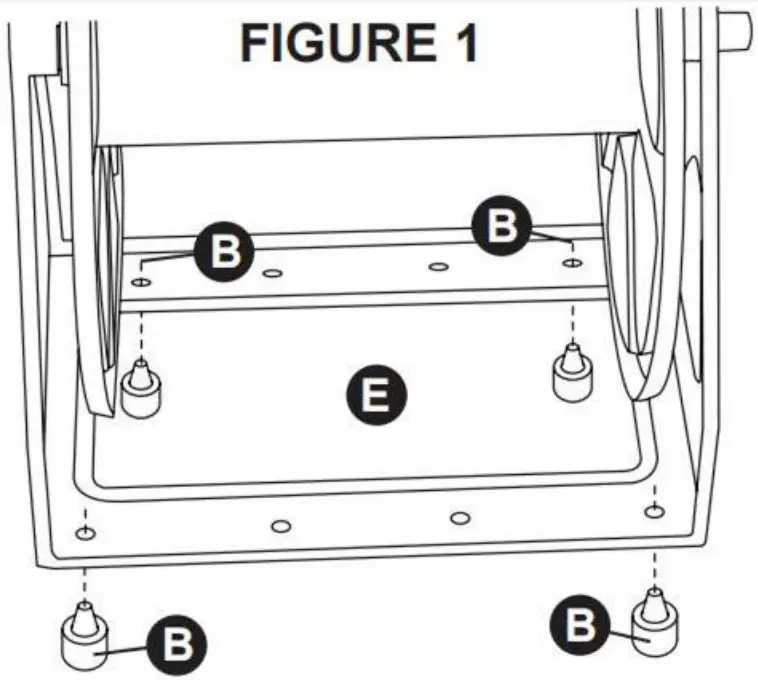 FIGURE 1

B

B

E

B

B