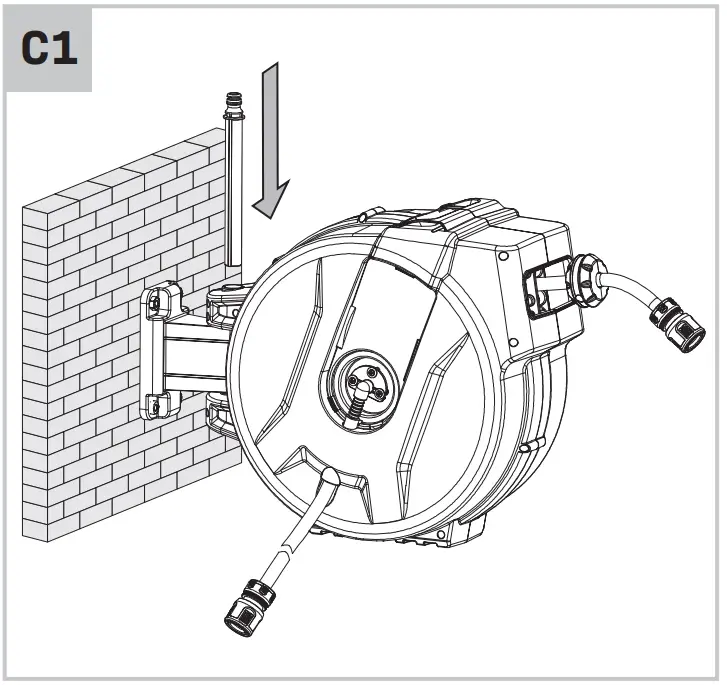 C1