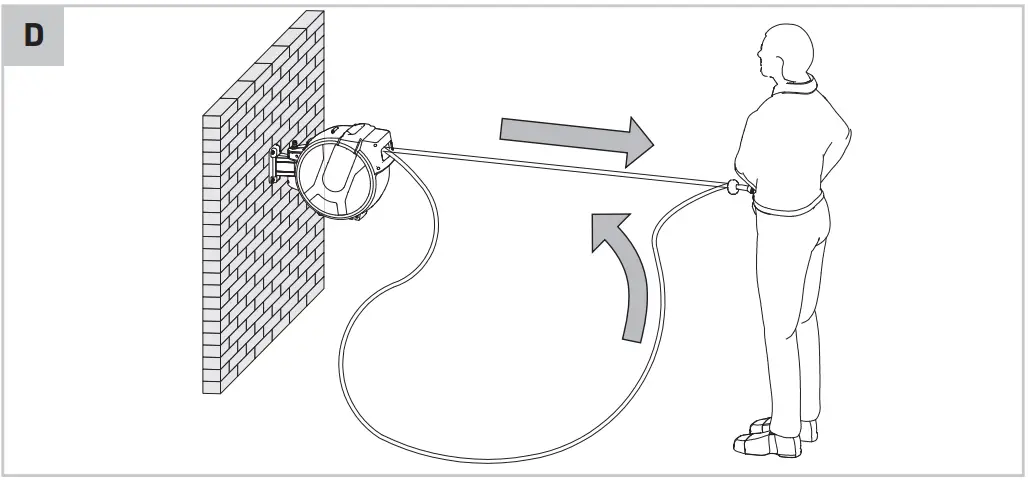 D