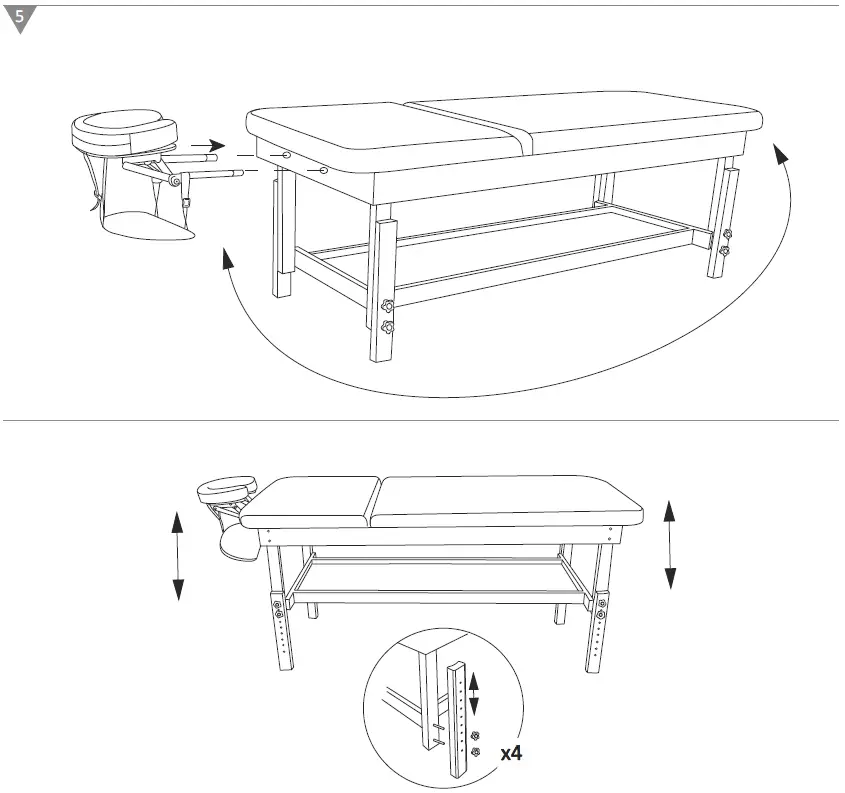 5

x4