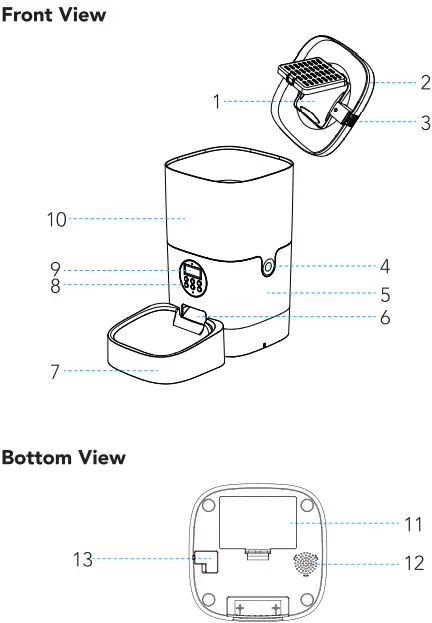 Front View

1
2
3
10
9
8
4
5
6
7

Bottom View

11
13
12