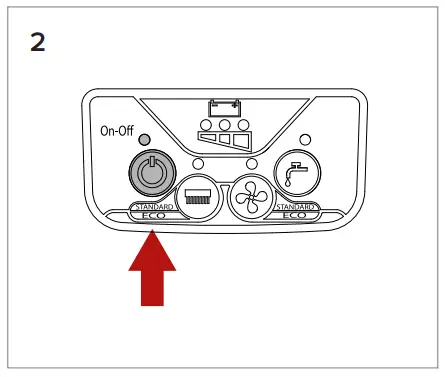 2

On-Off

STANDARD
ECO

STANDARD
ECO