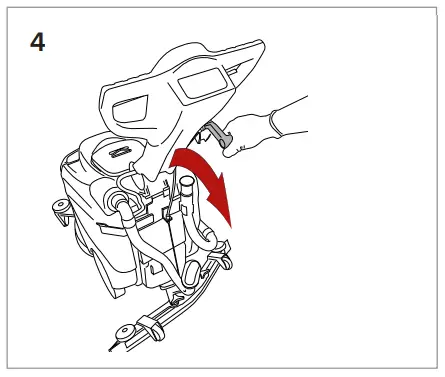 4