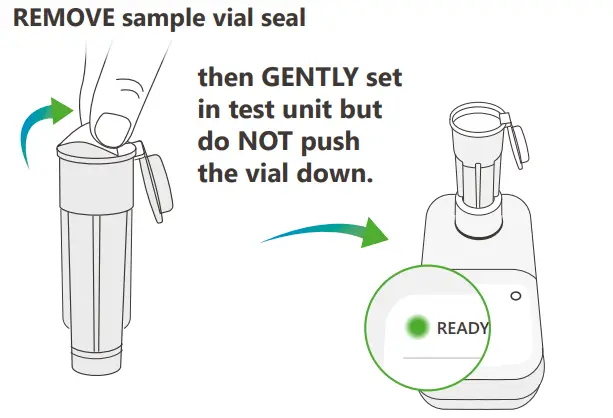 REMOVE sample vial seal

then GENTLY set in test unit but do NOT push the vial down.

READY